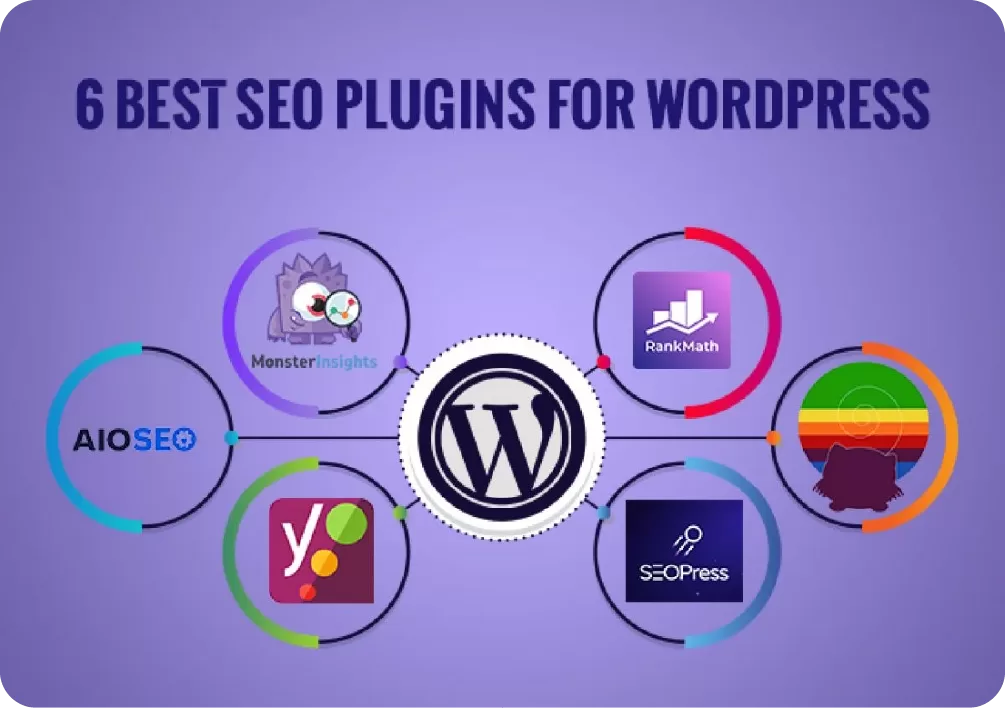 6 BEST SEO PLUGINS FOR WORDPRESS

MonsterInsights

RankMath

AIOSEO

W

y

SEOPress