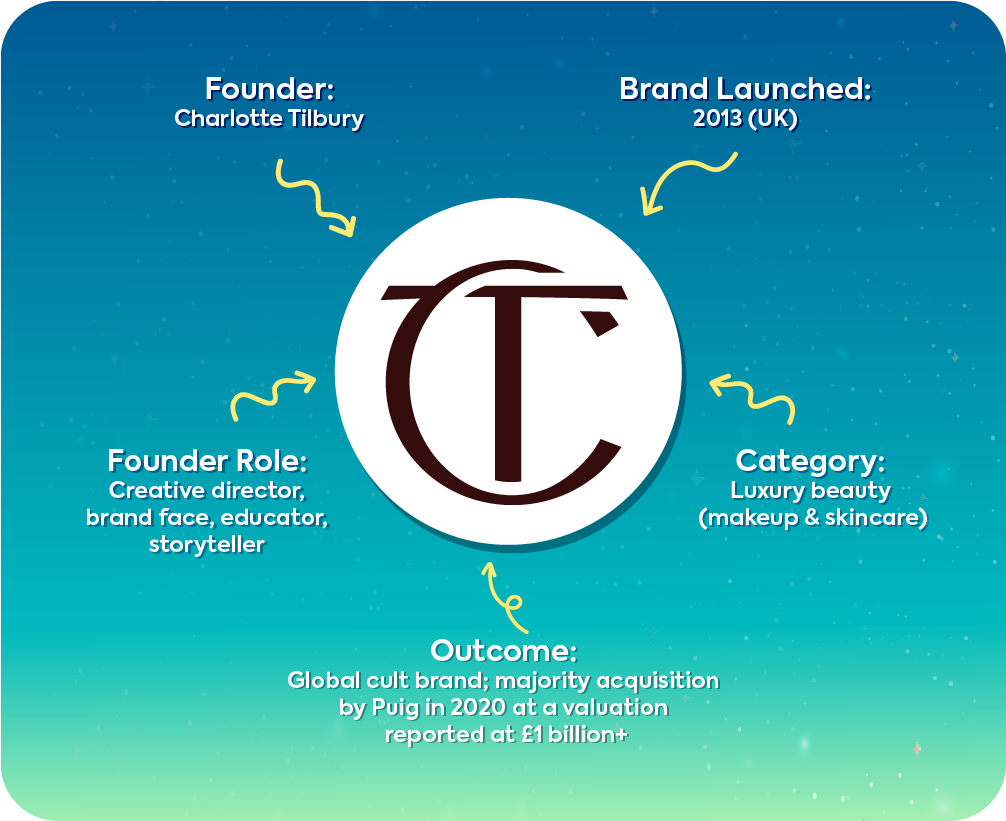 Founder:
Charlotte Tilbury

Brand Launched:
2013 (UK)

CT

Founder Role:
Creative director, brand face, educator, storyteller

Category:
Luxury beauty (makeup & skincare)

Outcome:
Global cult brand; majority acquisition by Puig in 2020 at a valuation reported at £1 billion+