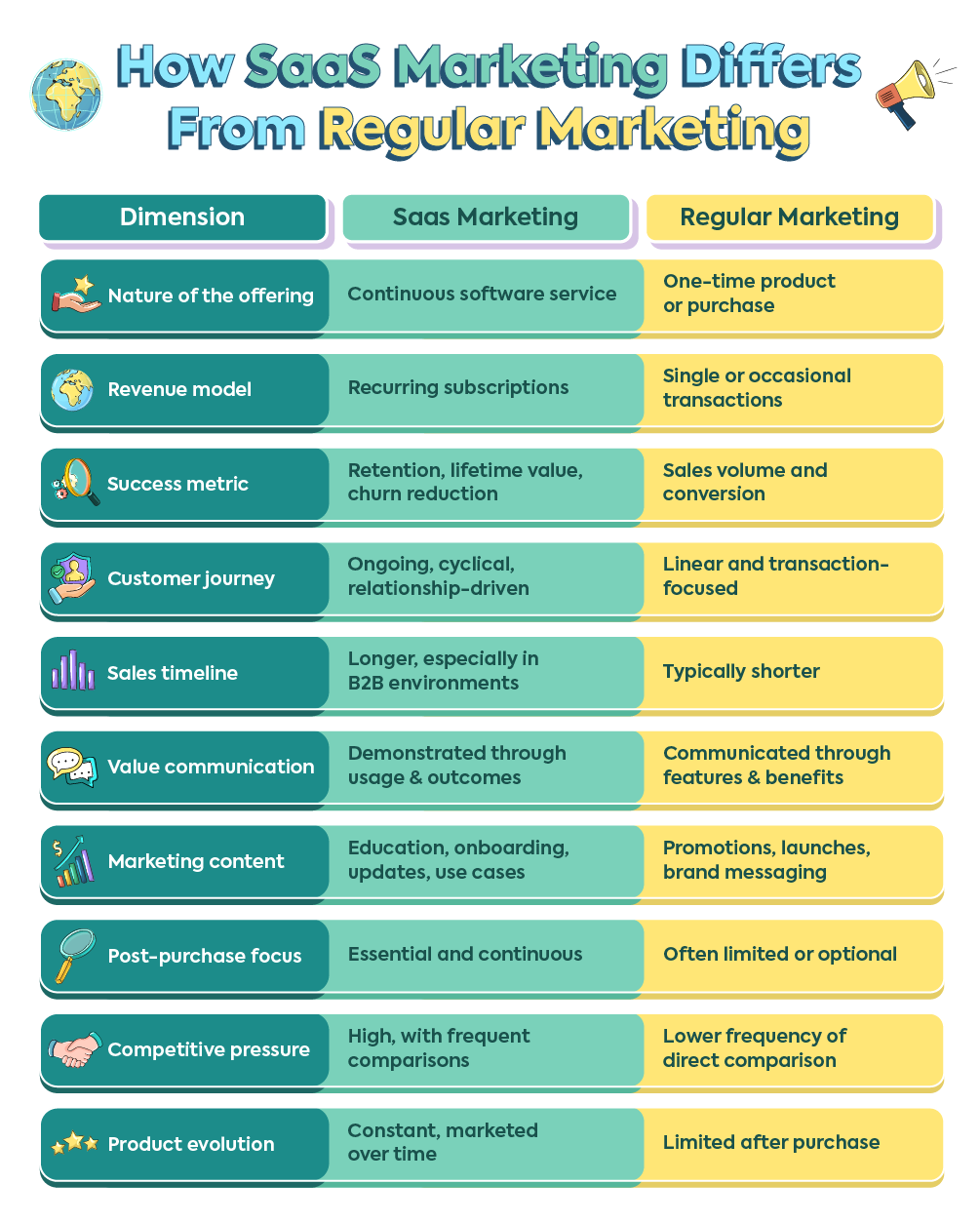 How SaaS Marketing Differs From Regular Marketing

| Dimension | Saas Marketing | Regular Marketing |
|---|---|---|
| Nature of the offering | Continuous software service | One-time product or purchase |
| Revenue model | Recurring subscriptions | Single or occasional transactions |
| Success metric | Retention, lifetime value, churn reduction | Sales volume and conversion |
| Customer journey | Ongoing, cyclical, relationship-driven | Linear and transaction-focused |
| Sales timeline | Longer, especially in B2B environments | Typically shorter |
| Value communication | Demonstrated through usage & outcomes | Communicated through features & benefits |
| Marketing content | Education, onboarding, updates, use cases | Promotions, launches, brand messaging |
| Post-purchase focus | Essential and continuous | Often limited or optional |
| Competitive pressure | High, with frequent comparisons | Lower frequency of direct comparison |
| Product evolution | Constant, marketed over time | Limited after purchase |